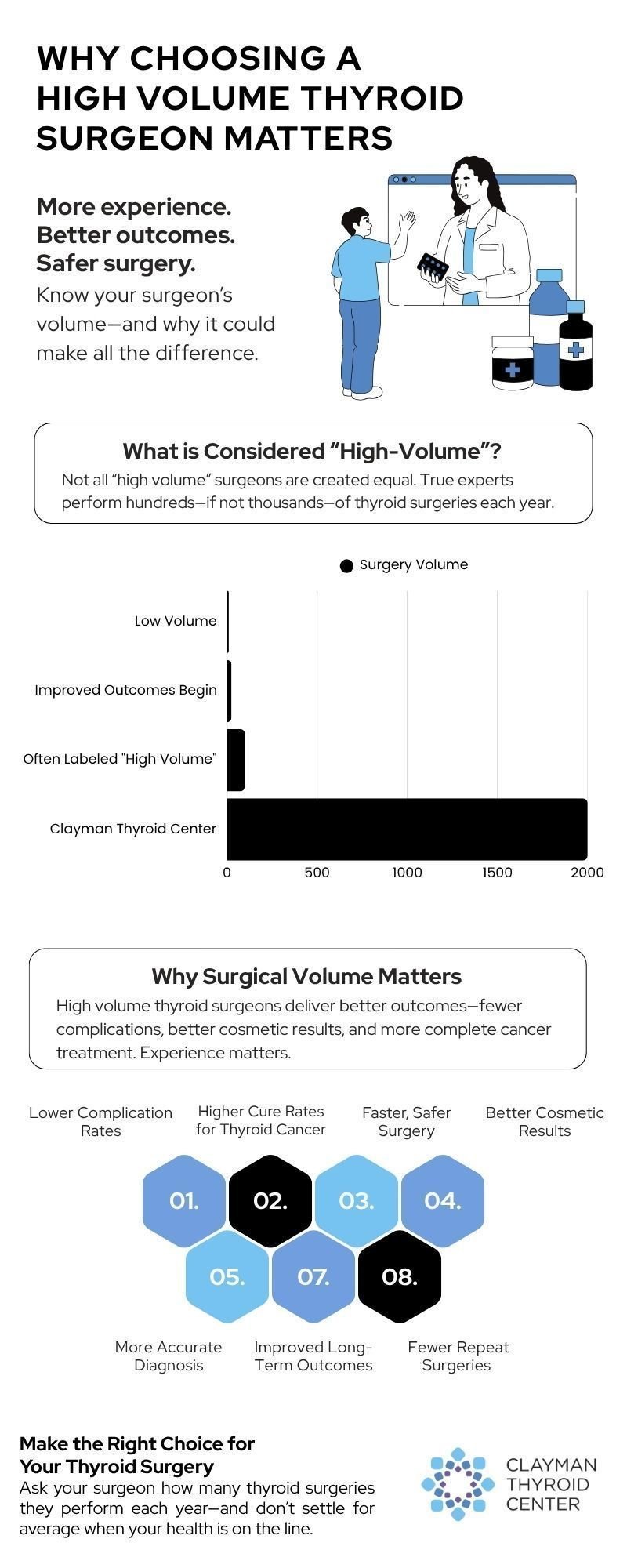 WHY CHOOSING A HIGH VOLUME THYROID SURGEON MATTERS

More experience.
Better outcomes.
Safer surgery.
Know your surgeon's volume—and why it could make all the difference.

What is Considered "High-Volume"?
Not all "high volume" surgeons are created equal. True experts perform hundreds—if not thousands—of thyroid surgeries each year.

Surgery Volume

Low Volume
Improved Outcomes Begin
Often Labeled "High Volume"
Clayman Thyroid Center

0
500
1000
1500
2000

Why Surgical Volume Matters
High volume thyroid surgeons deliver better outcomes—fewer complications, better cosmetic results, and more complete cancer treatment. Experience matters.

Lower Complication Rates
Higher Cure Rates for Thyroid Cancer
Faster, Safer Surgery
Better Cosmetic Results

01.
02.
03.
04.
05.
07.
08.

More Accurate Diagnosis
Improved Long-Term Outcomes
Fewer Repeat Surgeries

Make the Right Choice for Your Thyroid Surgery
Ask your surgeon how many thyroid surgeries they perform each year—and don't settle for average when your health is on the line.

CLAYMAN THYROID CENTER